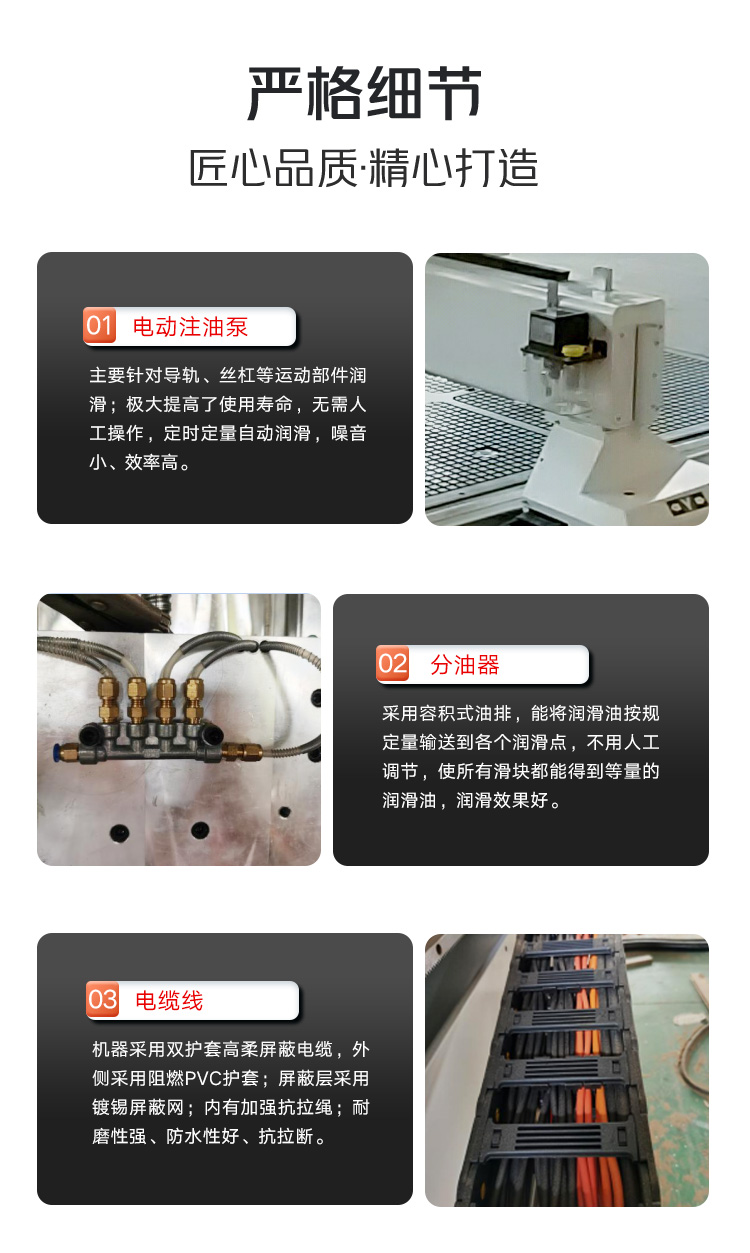 严格细节

匠心品质·精心打造

01 电动注油泵

主要针对导轨、丝杠等运动部件润滑；极大提高了使用寿命，无需人工操作，定时定量自动润滑，噪音小、效率高。

02 分油器

采用容积式油排，能将润滑油按规定量输送到各个润滑点，不用人工调节，使所有滑块都能得到等量的润滑油，润滑效果好。

03 电缆线

机器采用双护套高柔屏蔽电缆，外侧采用阻燃PVC护套；屏蔽层采用镀锡屏蔽网；内有加强抗拉绳；耐磨性强、防水性好、抗拉断。